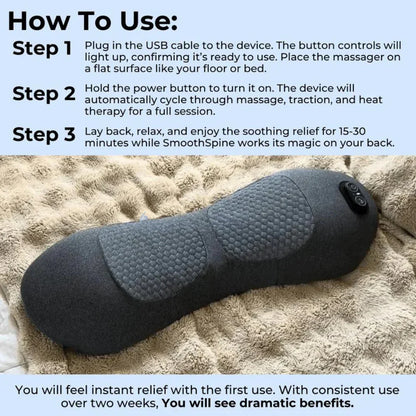 How To Use:

Step 1
Plug in the USB cable to the device. The button controls will light up, confirming it's ready to use. Place the massager on a flat surface like your floor or bed.

Step 2
Hold the power button to turn it on. The device will automatically cycle through massage, traction, and heat therapy for a full session.

Step 3
Lay back, relax, and enjoy the soothing relief for 15-30 minutes while SmoothSpine works its magic on your back.

You will feel instant relief with the first use. With consistent use over two weeks, You will see dramatic benefits.