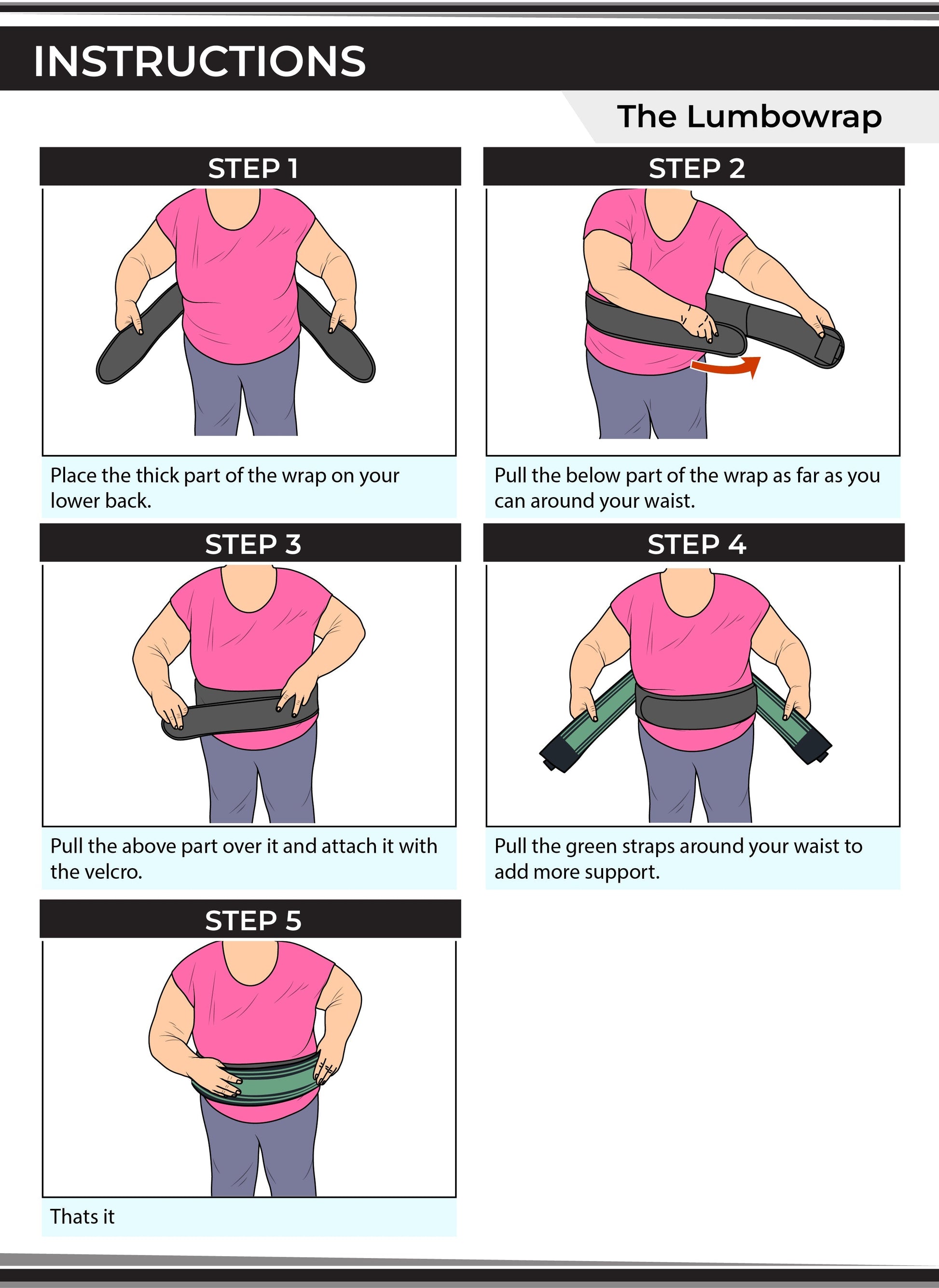 INSTRUCTIONS

The Lumbowrap

STEP 1

Place the thick part of the wrap on your lower back.

STEP 2

Pull the below part of the wrap as far as you can around your waist.

STEP 3

Pull the above part over it and attach it with the velcro.

STEP 4

Pull the green straps around your waist to add more support.

STEP 5

Thats it